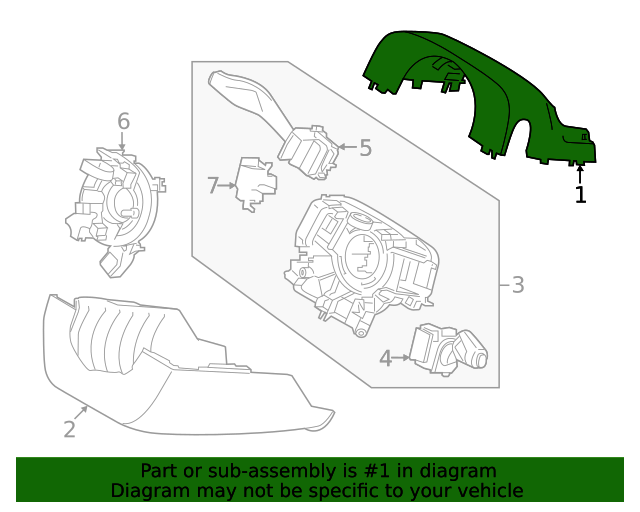 6
5
7
1
3
4
2
Part or sub-assembly is #1 in diagram
Diagram may not be specific to your vehicle