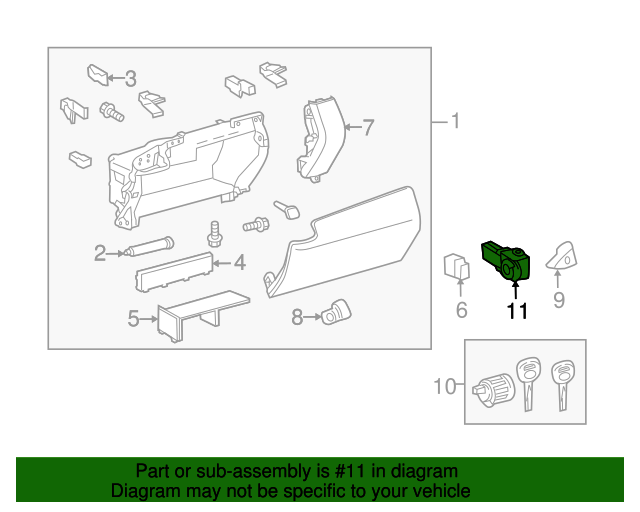 3
7
1
2
4
5
8
6
11
9
10

Part or sub-assembly is #11 in diagram
Diagram may not be specific to your vehicle