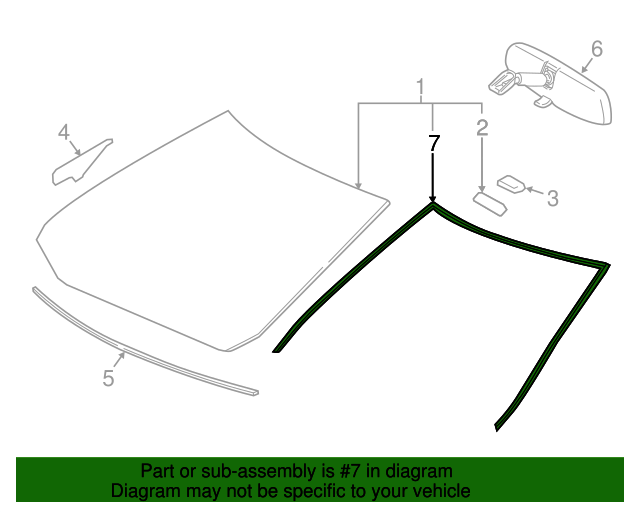 6
1
4
2
7
3
5

Part or sub-assembly is #7 in diagram
Diagram may not be specific to your vehicle