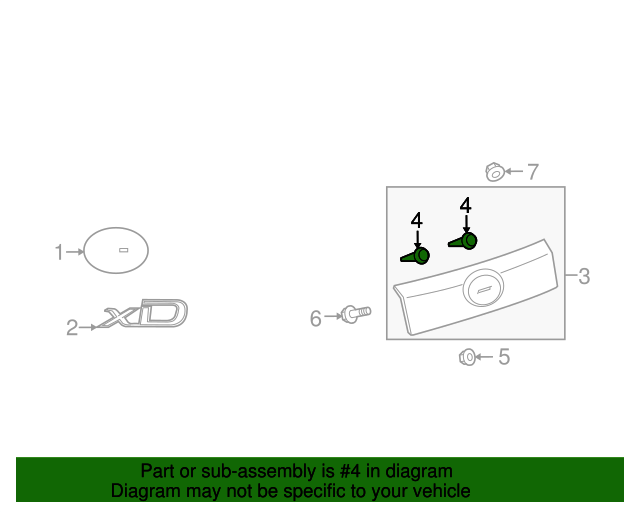 7
4
4
1
3
2
xD
6
5

Part or sub-assembly is #4 in diagram
Diagram may not be specific to your vehicle