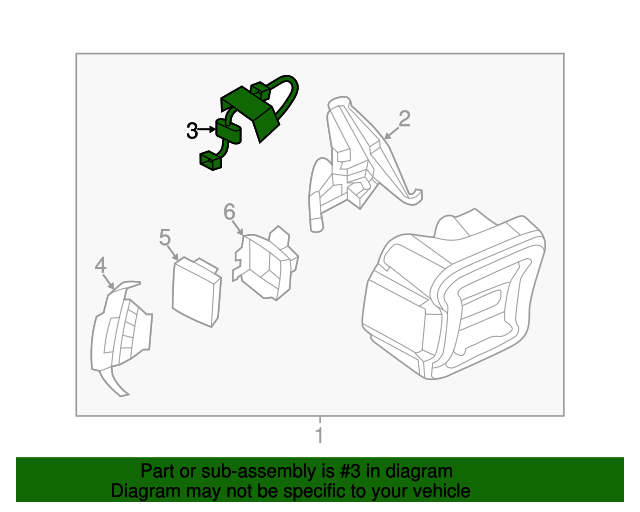 3
2
6
5
4
1

Part or sub-assembly is #3 in diagram
Diagram may not be specific to your vehicle