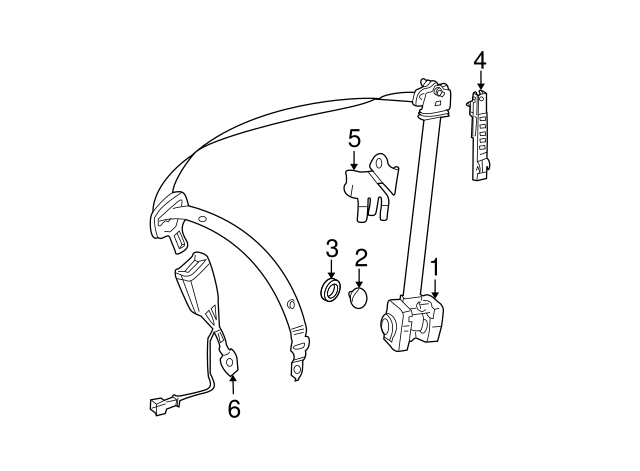 4
5
3
2
1
6