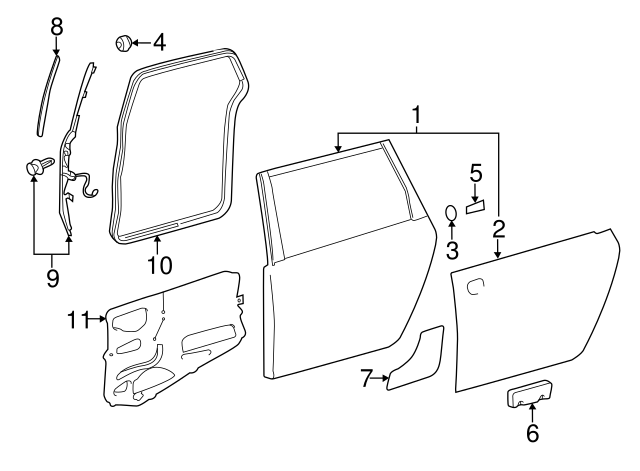 8
4
1
5
2
3
9
10
11
7
6