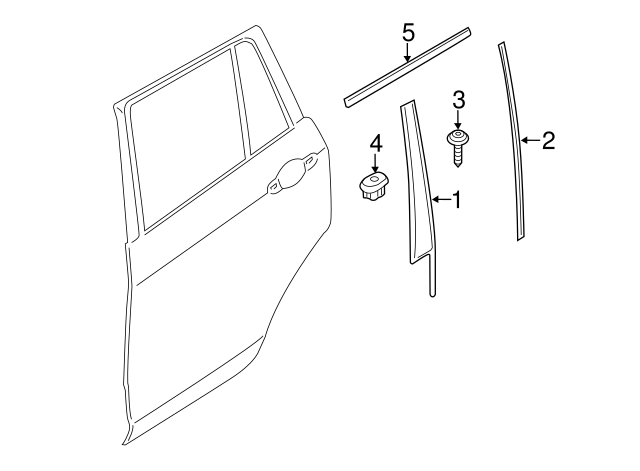 5
3
2
4
1