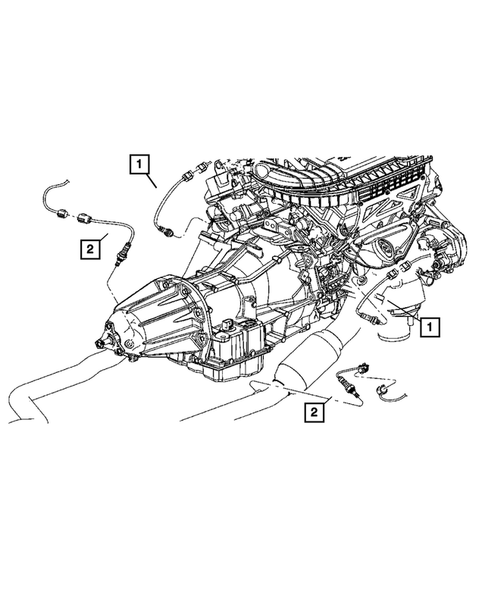 1
2
1
2