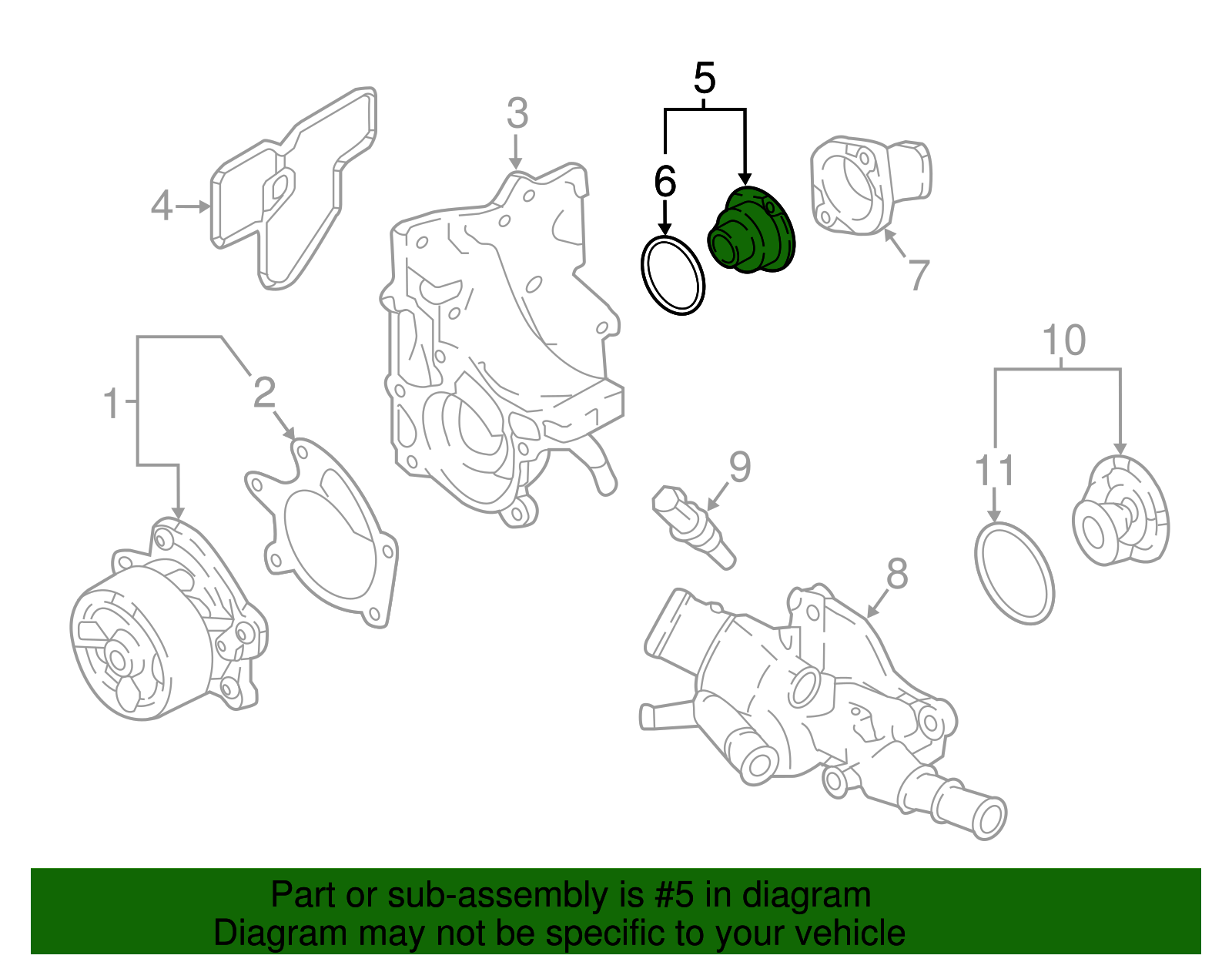 5
3
6
4
7
10
1
2
9
11
8

Part or sub-assembly is #5 in diagram
Diagram may not be specific to your vehicle