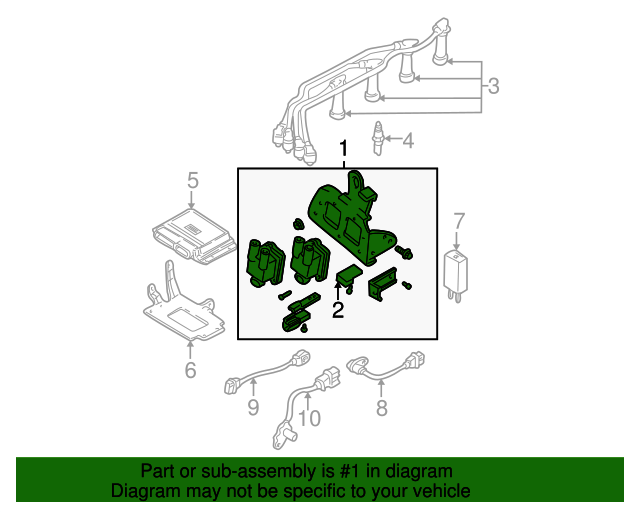 3
4
1
5
7
2
6
9
10
8

Part or sub-assembly is #1 in diagram
Diagram may not be specific to your vehicle