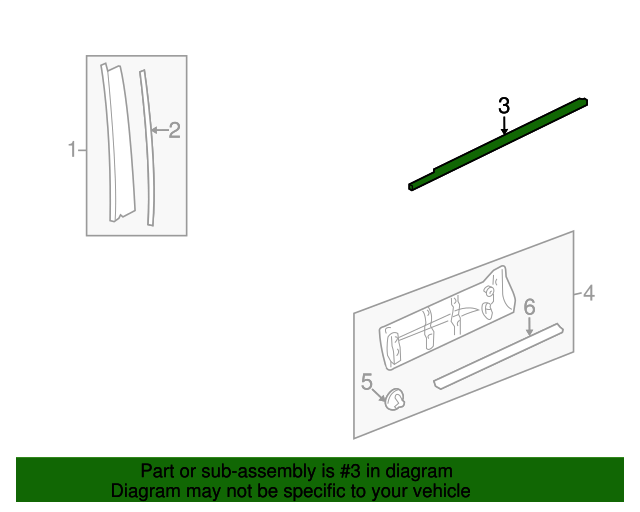 1
2
3
4
6
5

Part or sub-assembly is #3 in diagram
Diagram may not be specific to your vehicle