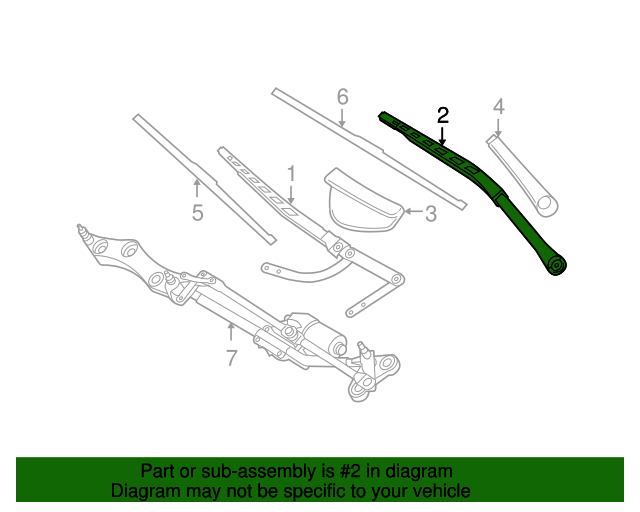 6
2
4
1
5
3
7

Part or sub-assembly is #2 in diagram
Diagram may not be specific to your vehicle