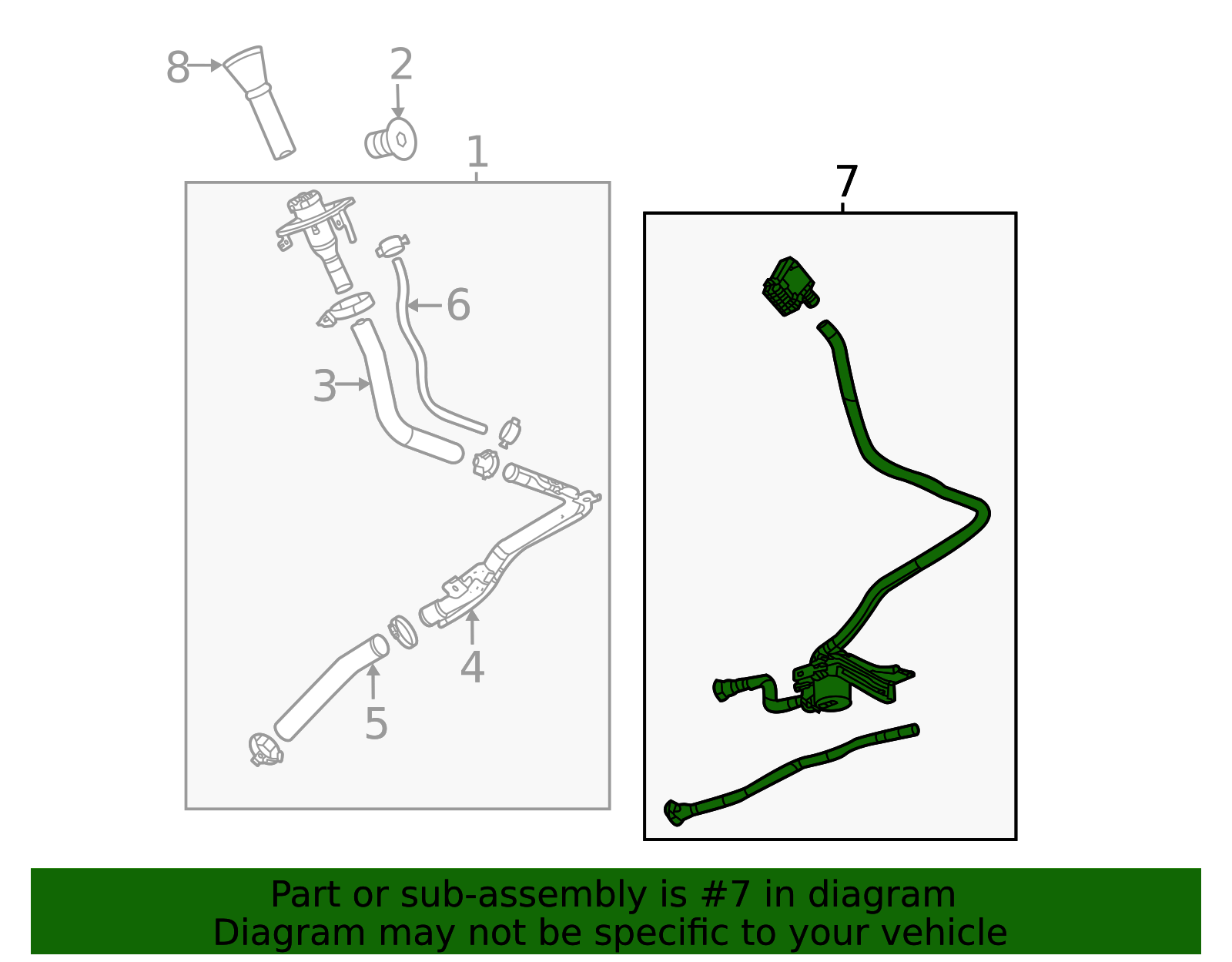 8
2
1
7
6
3
4
5

Part or sub-assembly is #7 in diagram
Diagram may not be specific to your vehicle