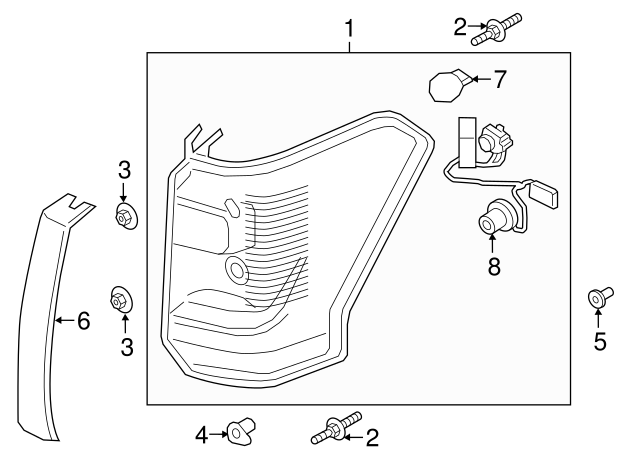 1
2
7
3
8
6
3
5
4
2