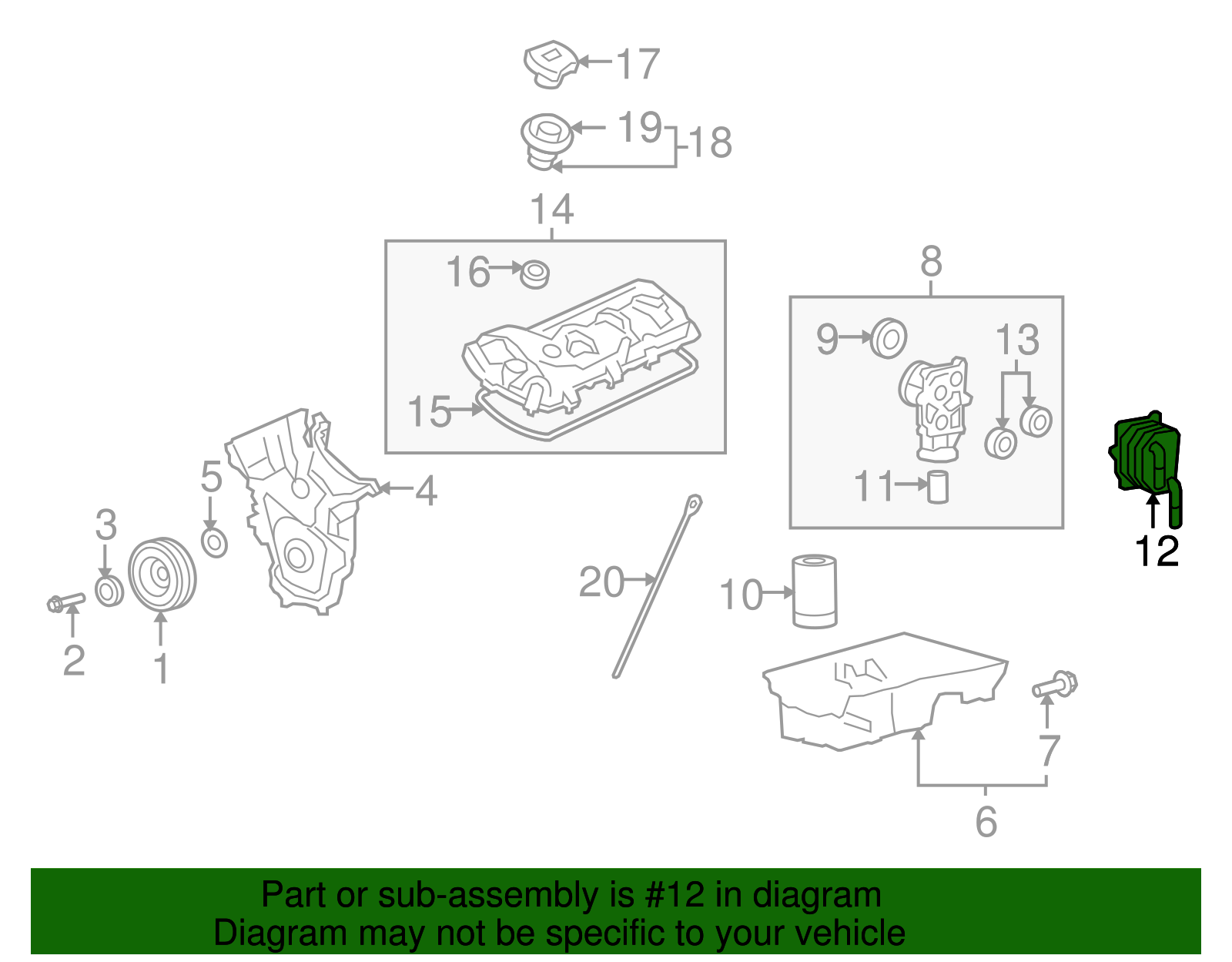 17
19
18
14
16
15
8
9
13
11
12
5
4
3
2
1
20
10
7
6

Part or sub-assembly is #12 in diagram
Diagram may not be specific to your vehicle