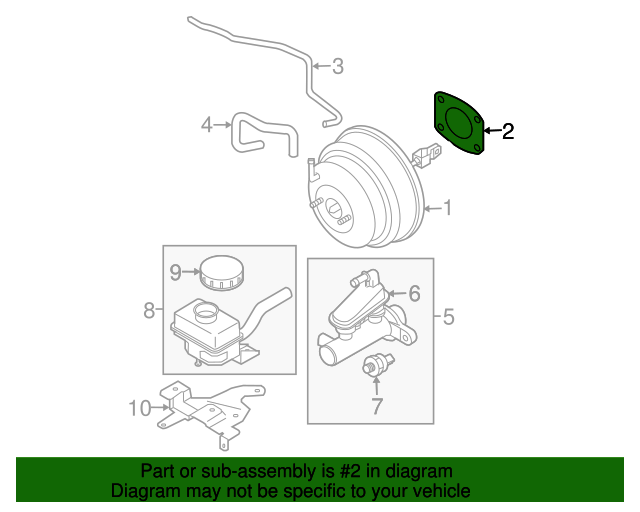 3
4
2
1
9
8
6
5
7
10
Part or sub-assembly is #2 in diagram
Diagram may not be specific to your vehicle