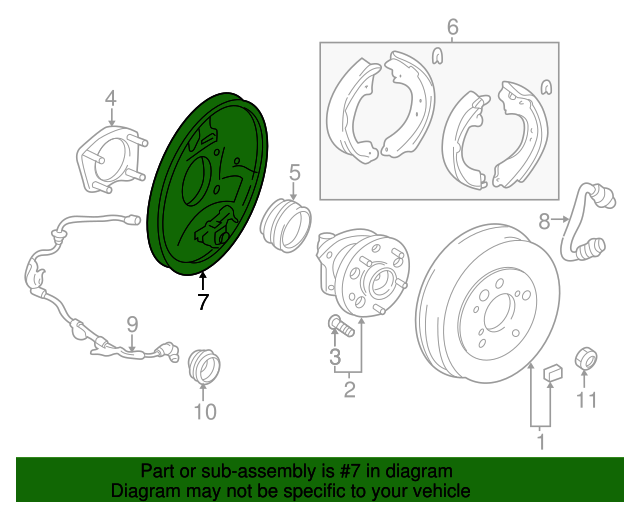 6

4

5

8

7

9

3

2

10

11

1

Part or sub-assembly is #7 in diagram
Diagram may not be specific to your vehicle