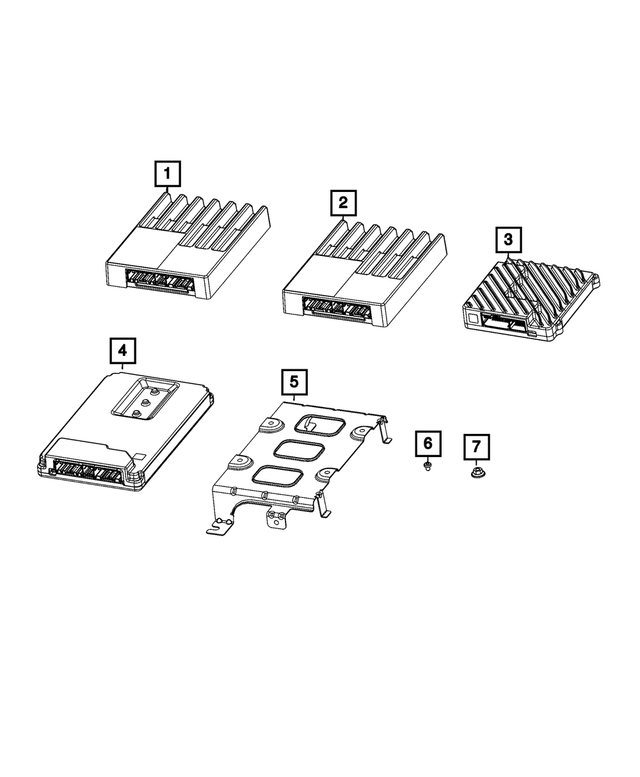 1
2
3
4
5
6
7