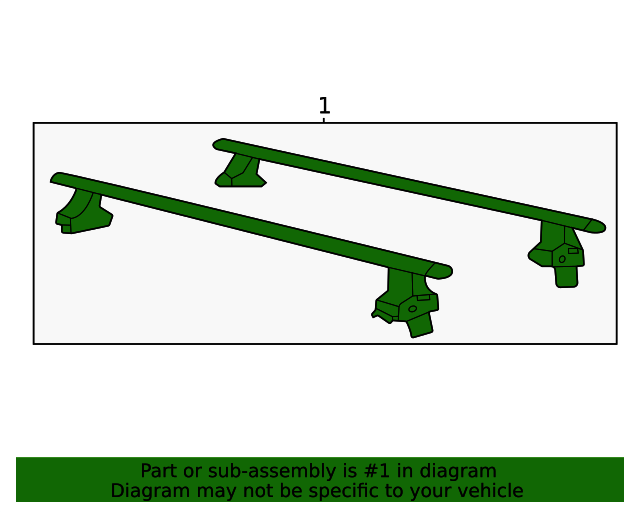 1

Part or sub-assembly is #1 in diagram
Diagram may not be specific to your vehicle