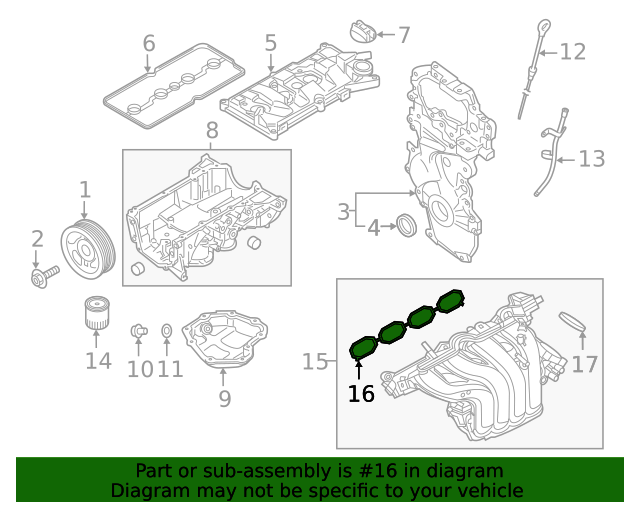 6
5
7
12
8
13
1
3
4
2
14
10
11
9
15
16
17

Part or sub-assembly is #16 in diagram
Diagram may not be specific to your vehicle