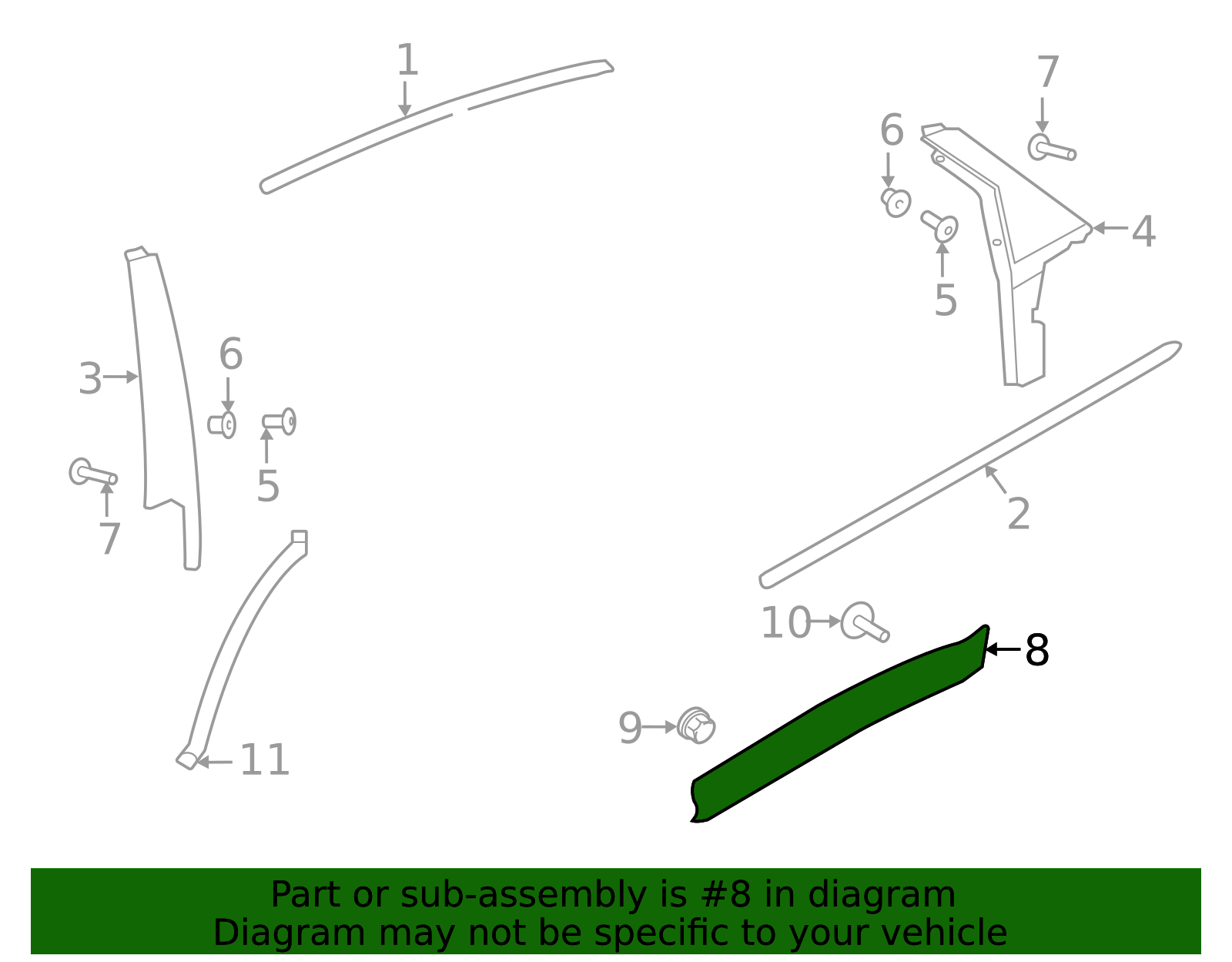 1
7
6
4
5
3
6
5
7
2
10
8
9
11

Part or sub-assembly is #8 in diagram
Diagram may not be specific to your vehicle