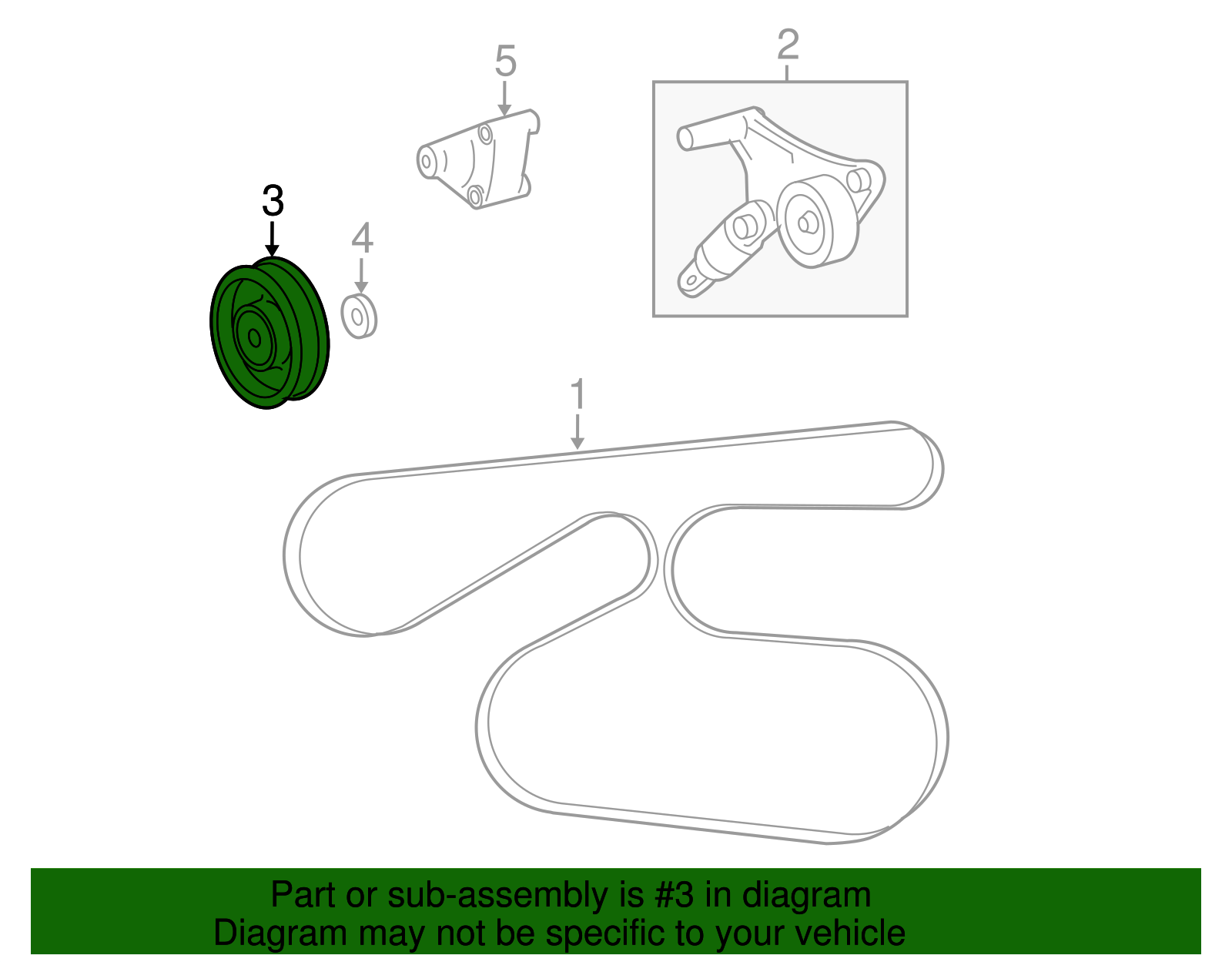 5

2

3

4

1

Part or sub-assembly is #3 in diagram
Diagram may not be specific to your vehicle