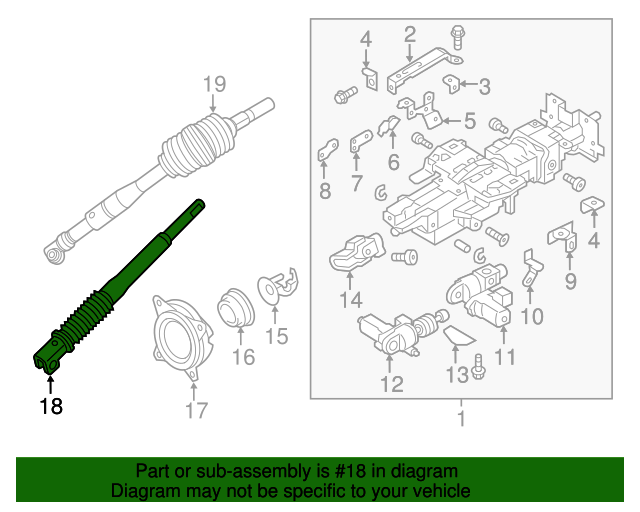 19
18
17
16
15
4
2
3
5
6
8
7
4
9
10
14
11
12
13
1

Part or sub-assembly is #18 in diagram
Diagram may not be specific to your vehicle