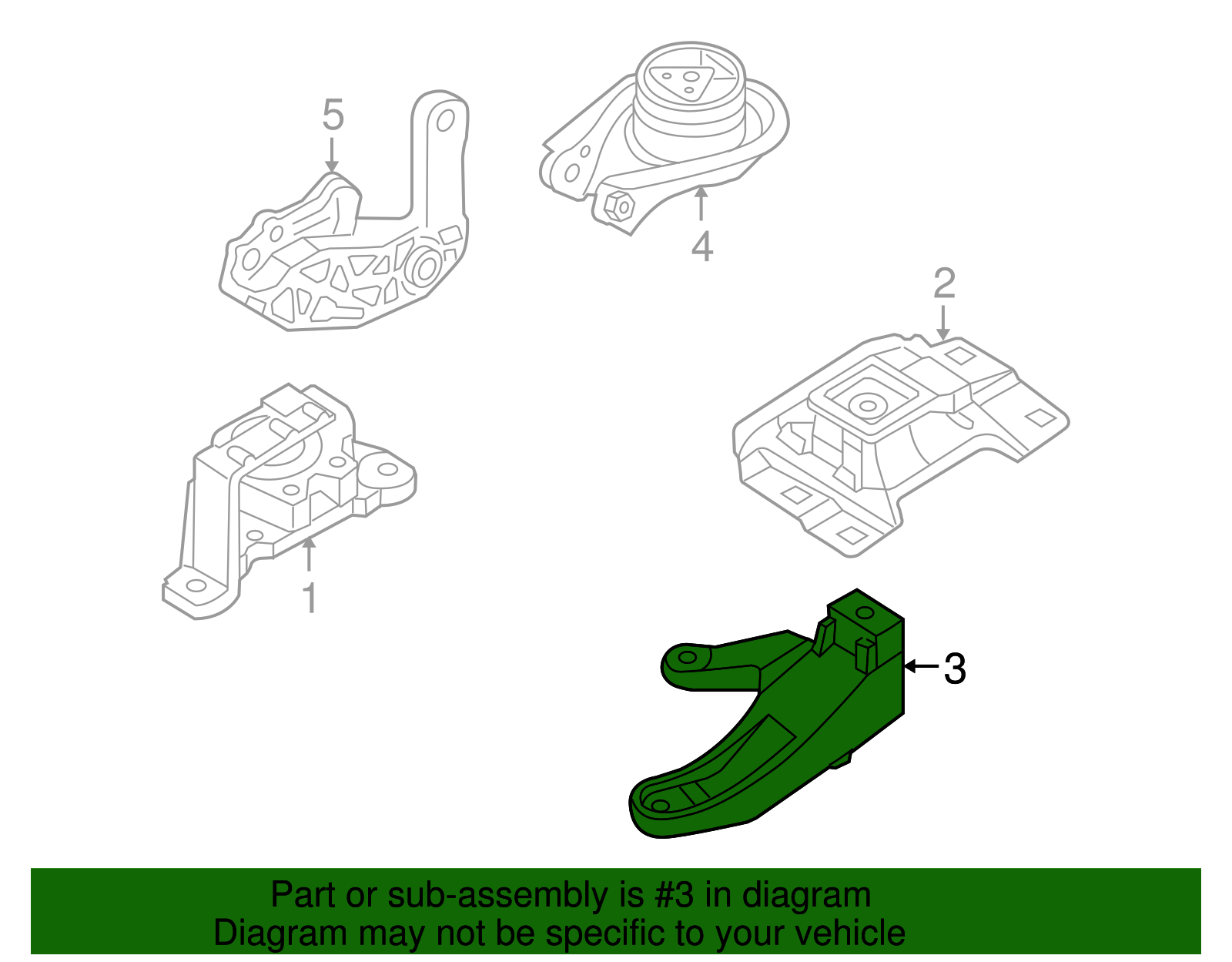 5

4

2

1

3

Part or sub-assembly is #3 in diagram
Diagram may not be specific to your vehicle