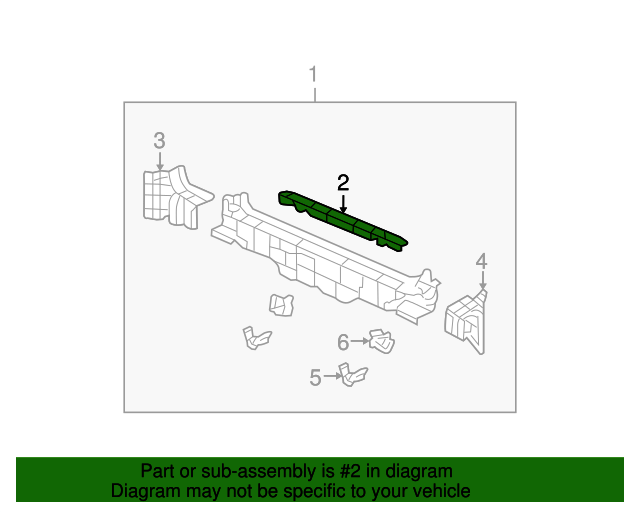 1

3

2

4

6

5

Part or sub-assembly is #2 in diagram
Diagram may not be specific to your vehicle