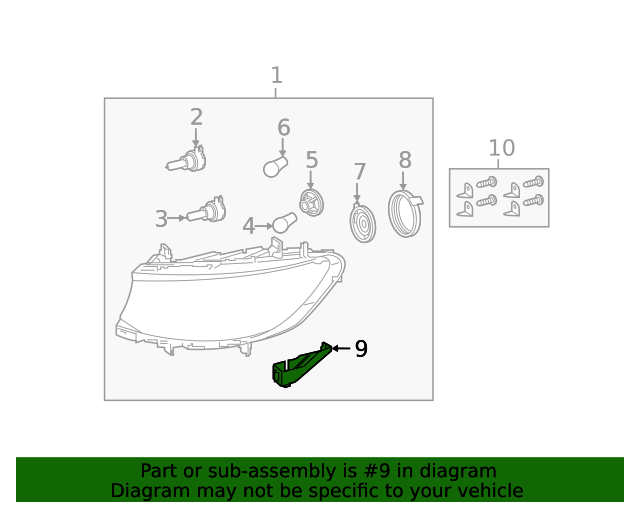 1
2
6
5
7
8
10
3
4
9

Part or sub-assembly is #9 in diagram
Diagram may not be specific to your vehicle