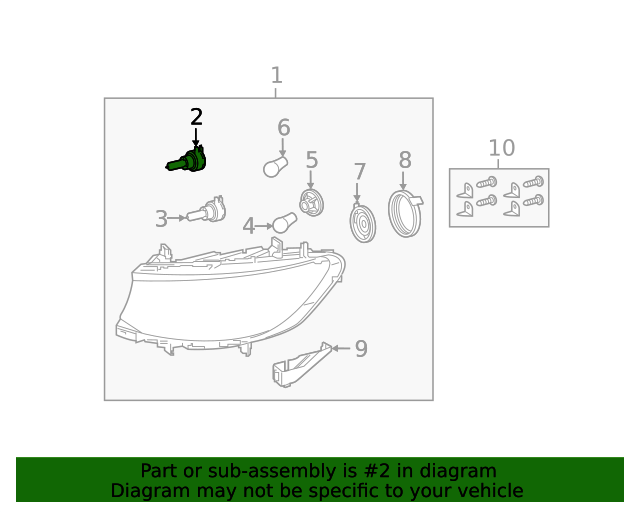 1
2
6
5
7
8
10
3
4
9

Part or sub-assembly is #2 in diagram
Diagram may not be specific to your vehicle