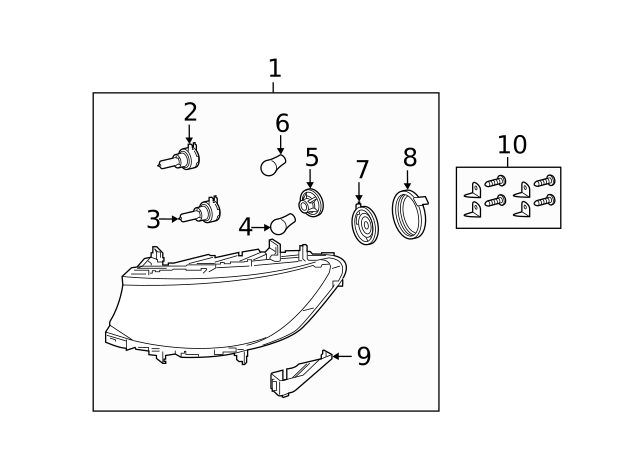 1
2
6
5
7
8
10
3
4
9