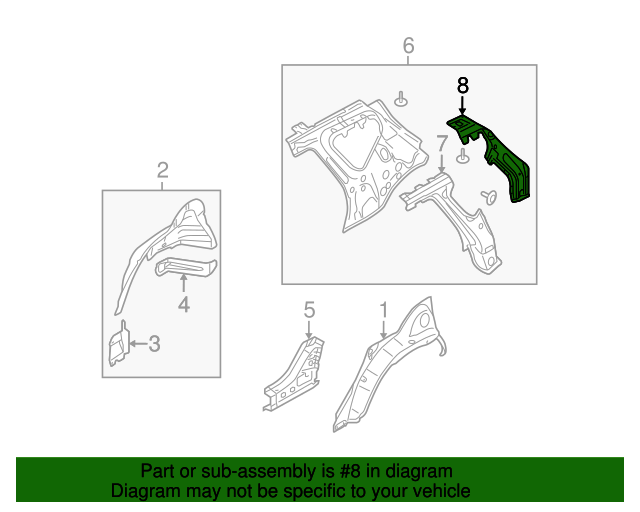 6
8
7
2
4
3
5
1
Part or sub-assembly is #8 in diagram
Diagram may not be specific to your vehicle