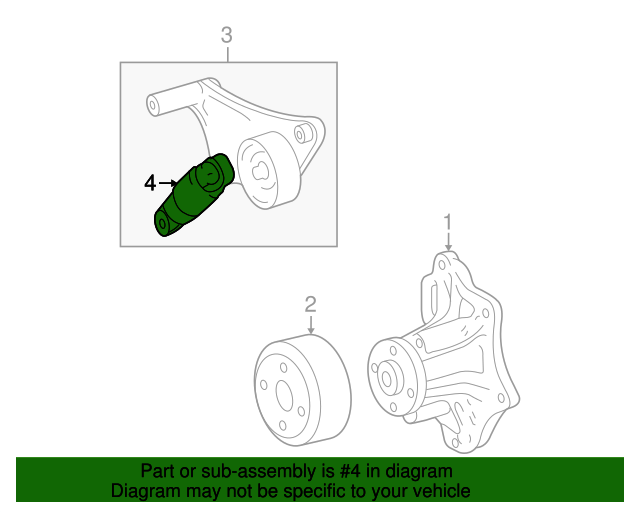 3

4

1

2

Part or sub-assembly is #4 in diagram
Diagram may not be specific to your vehicle