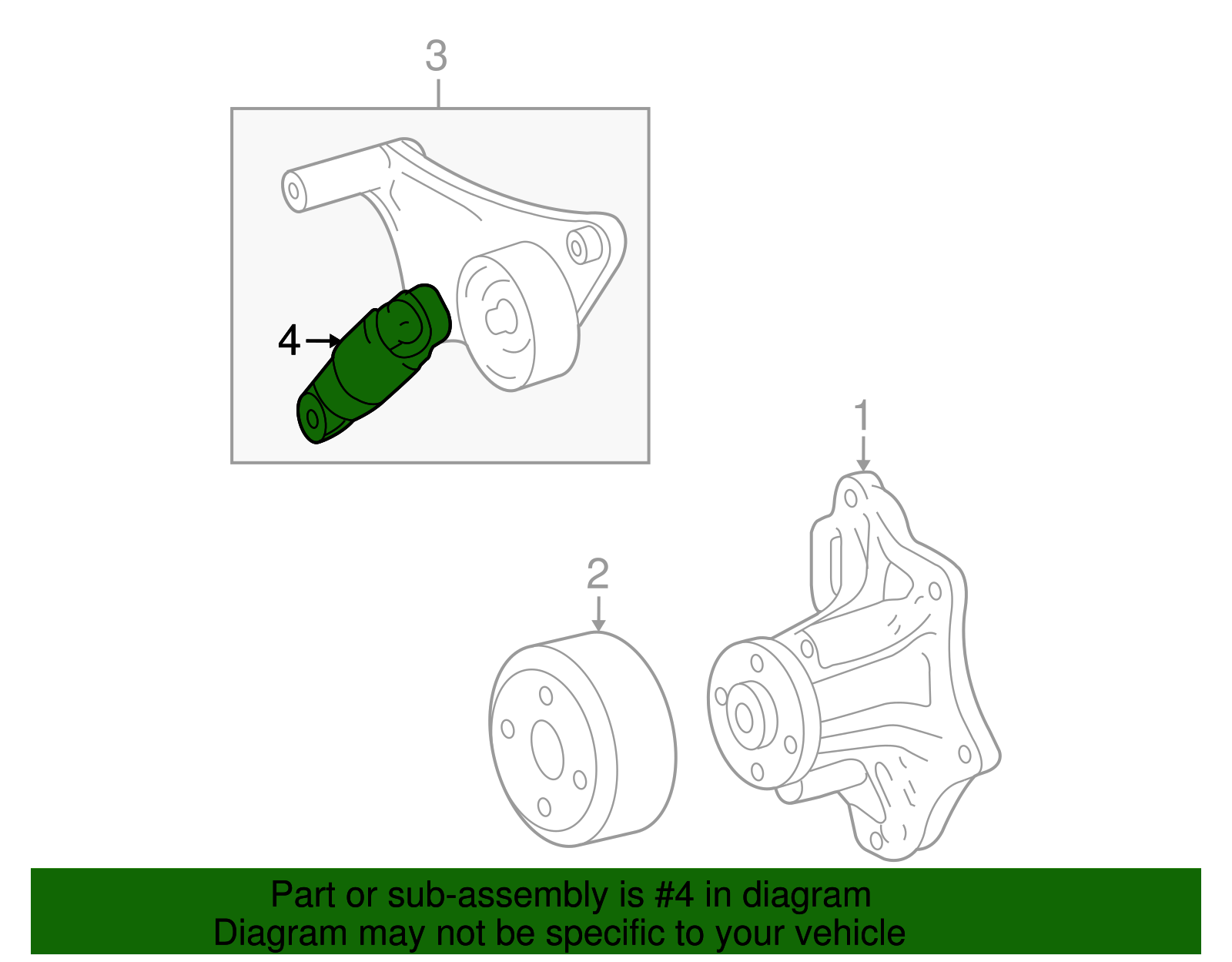 3

4

1

2

Part or sub-assembly is #4 in diagram
Diagram may not be specific to your vehicle