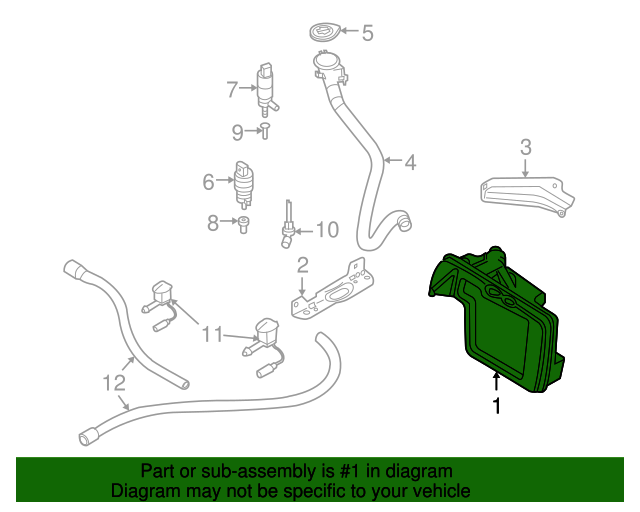 5
7
9
4
3
6
8
10
2
11
12
1

Part or sub-assembly is #1 in diagram
Diagram may not be specific to your vehicle