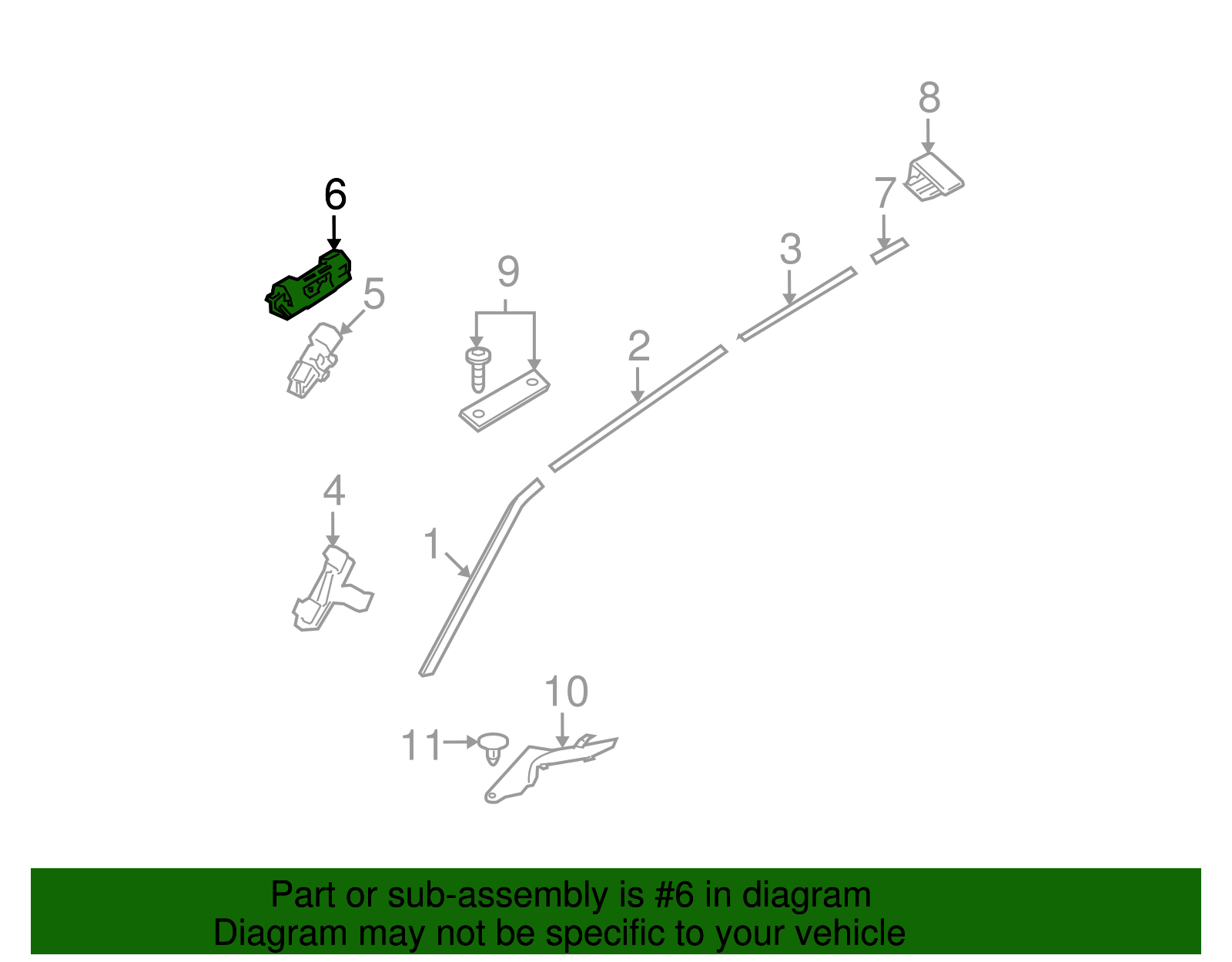 8
7
6
3
5
9
2
4
1
10
11

Part or sub-assembly is #6 in diagram
Diagram may not be specific to your vehicle