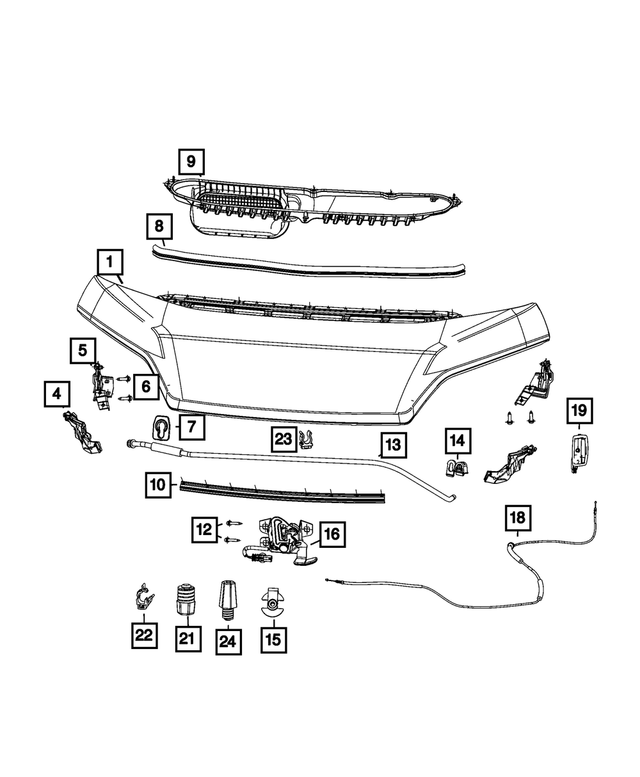 9
8
1
5
6
4
7
23
13
14
19
10
12
16
18
22
21
24
15