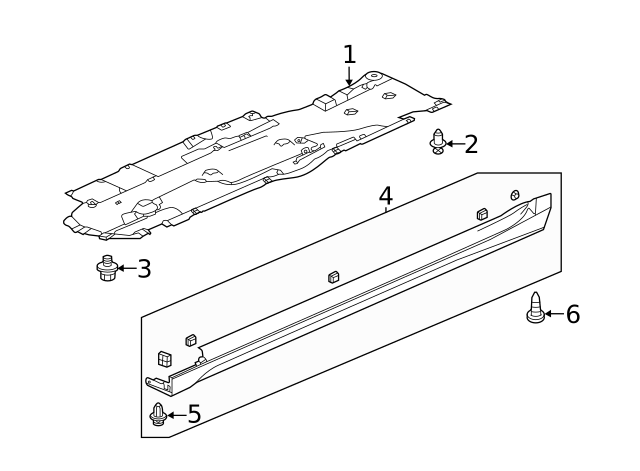 1
2
4
3
6
5