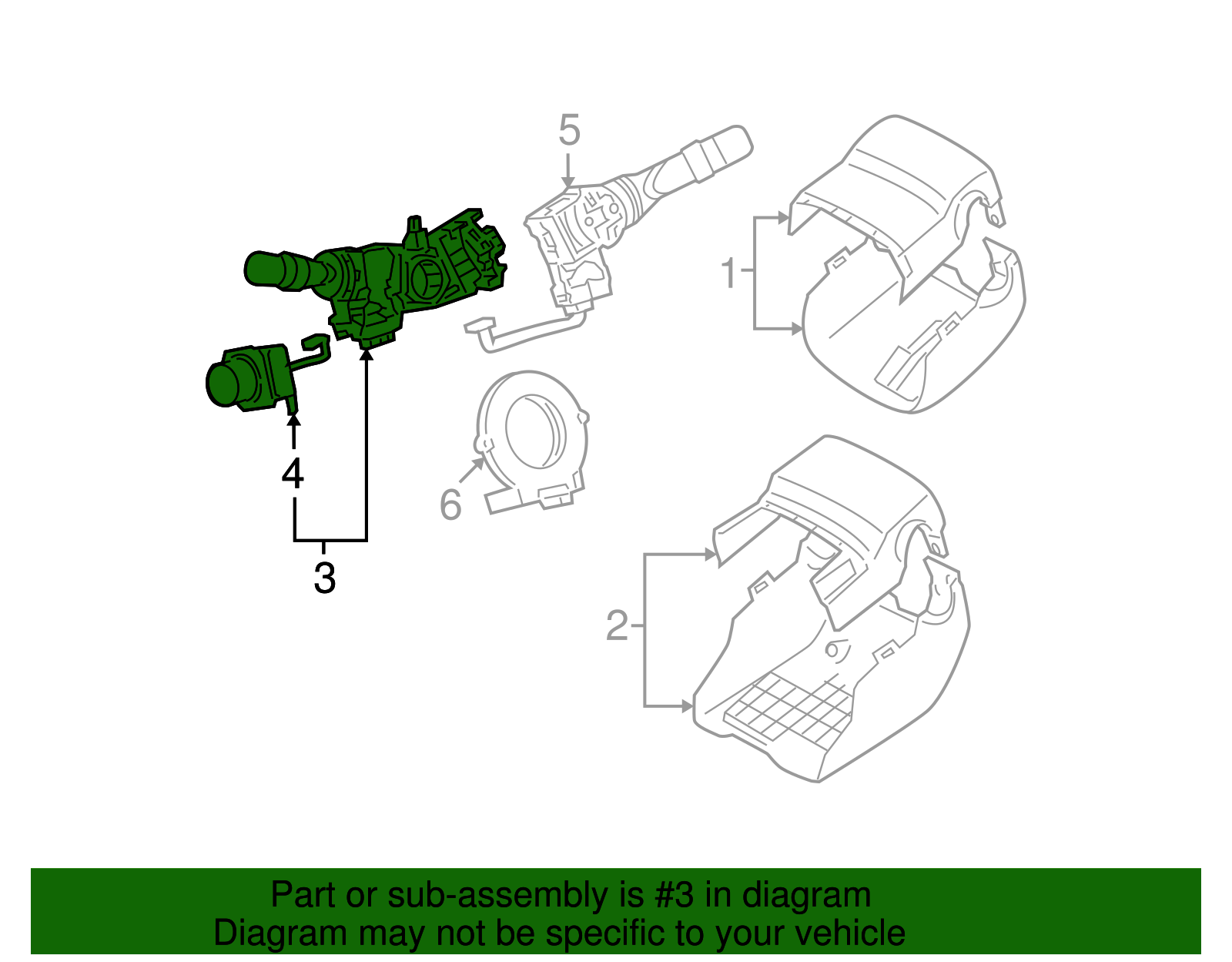 5
1
4
6
3
2

Part or sub-assembly is #3 in diagram
Diagram may not be specific to your vehicle