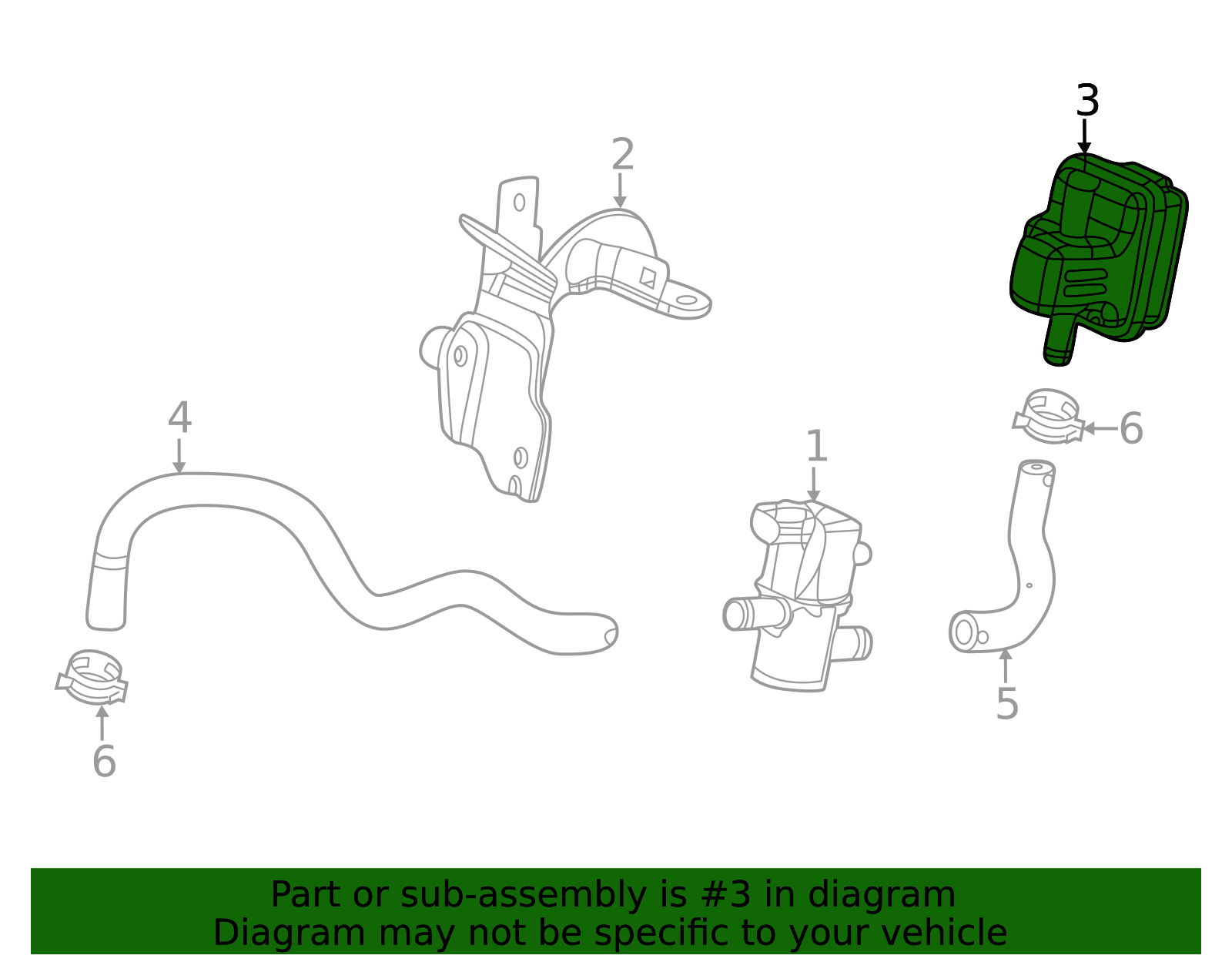 3
2
4
6
1
6
5

Part or sub-assembly is #3 in diagram
Diagram may not be specific to your vehicle