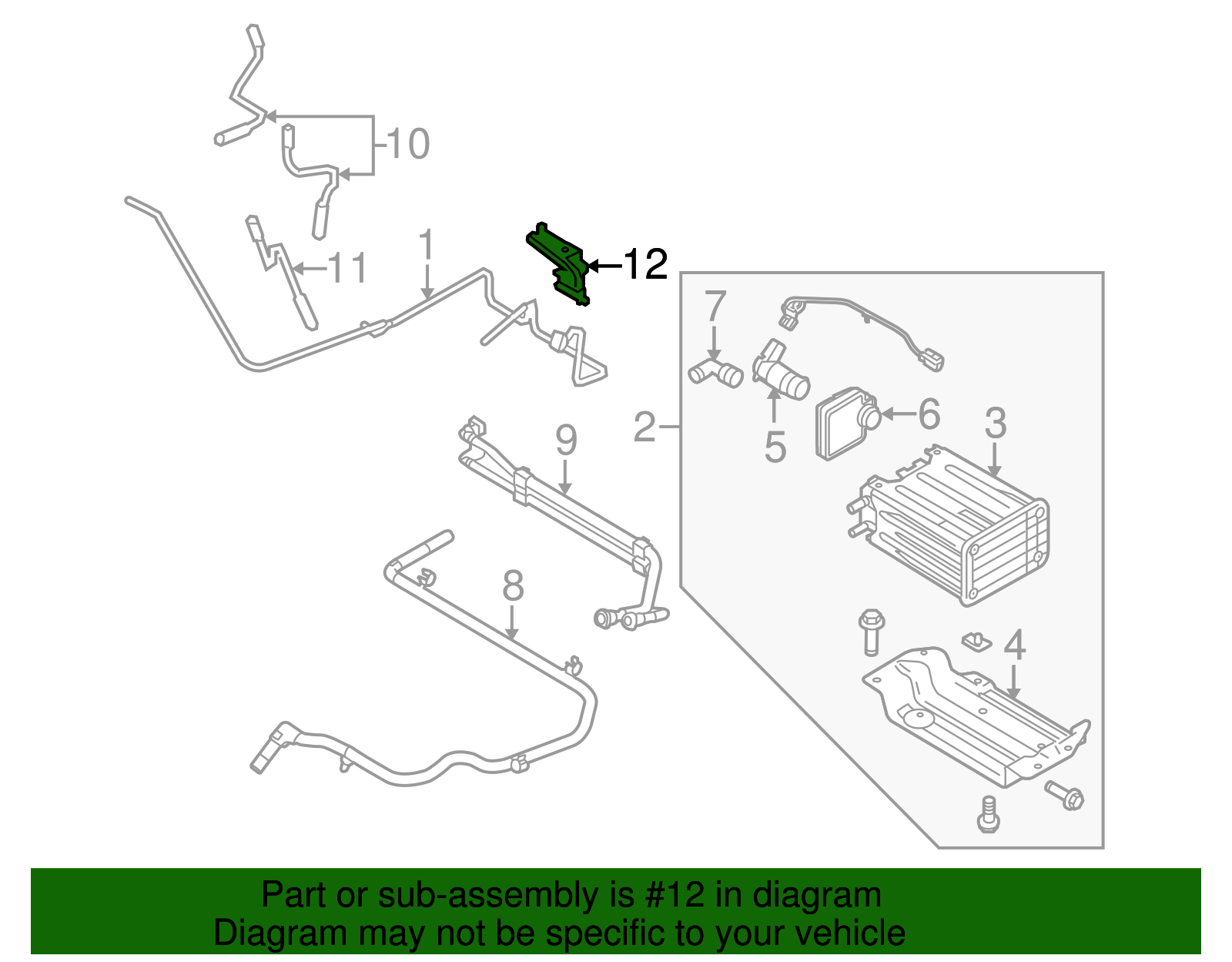 10
11
1
12
7
2
5
6
3
9
8
4

Part or sub-assembly is #12 in diagram
Diagram may not be specific to your vehicle