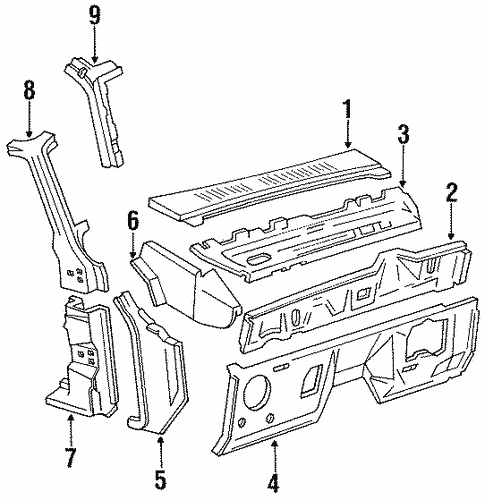 9
8
1
3
2
6
7
5
4