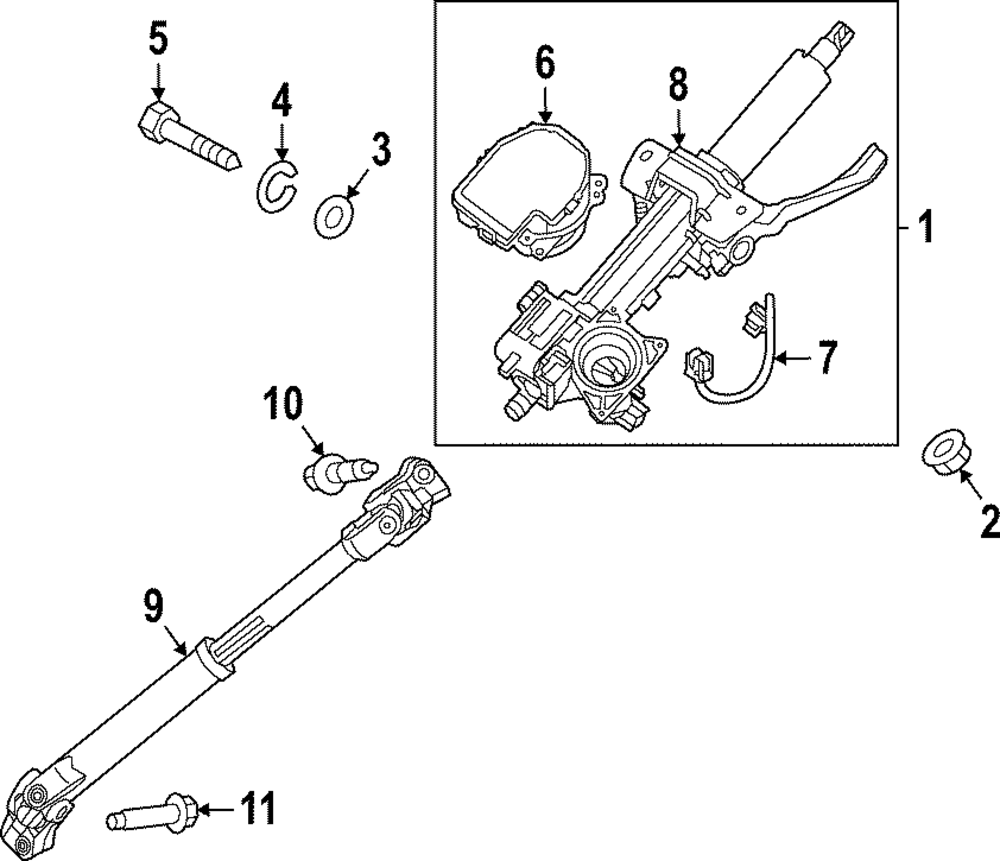 5
4
3
6
8
1
7
10
2
9
11