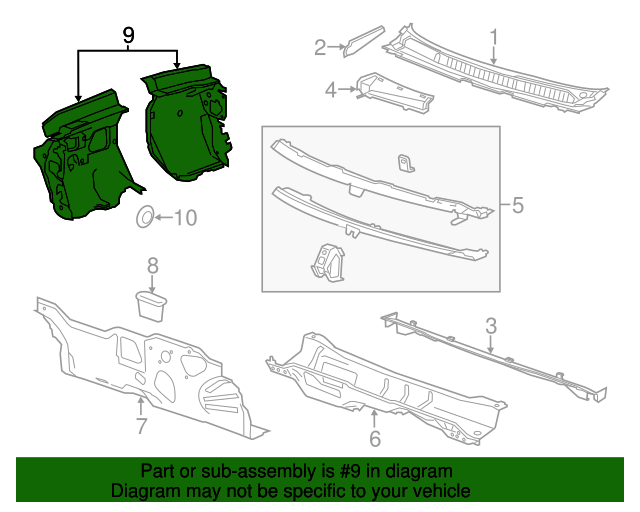 9
2
1
4
5
10
8
3
7
6

Part or sub-assembly is #9 in diagram
Diagram may not be specific to your vehicle