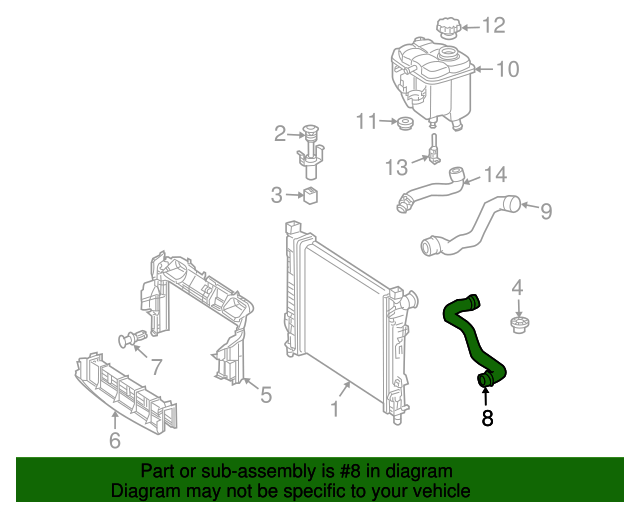 12
10
11
2
13
14
3
9
4
7
5
1
8
6

Part or sub-assembly is #8 in diagram
Diagram may not be specific to your vehicle