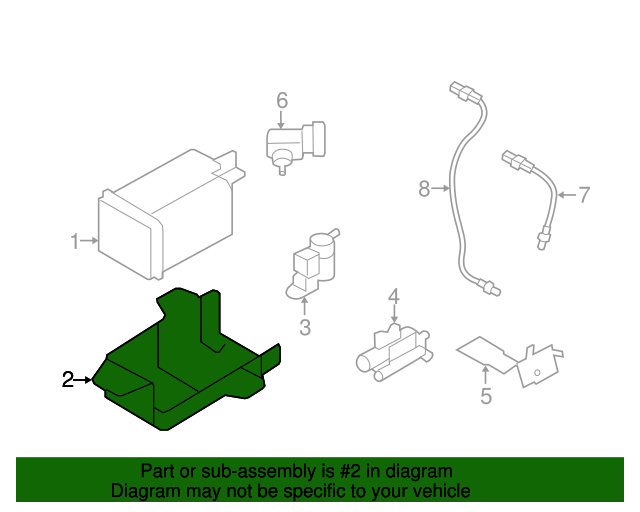 6
8
7
1
3
4
2
5
Part or sub-assembly is #2 in diagram
Diagram may not be specific to your vehicle