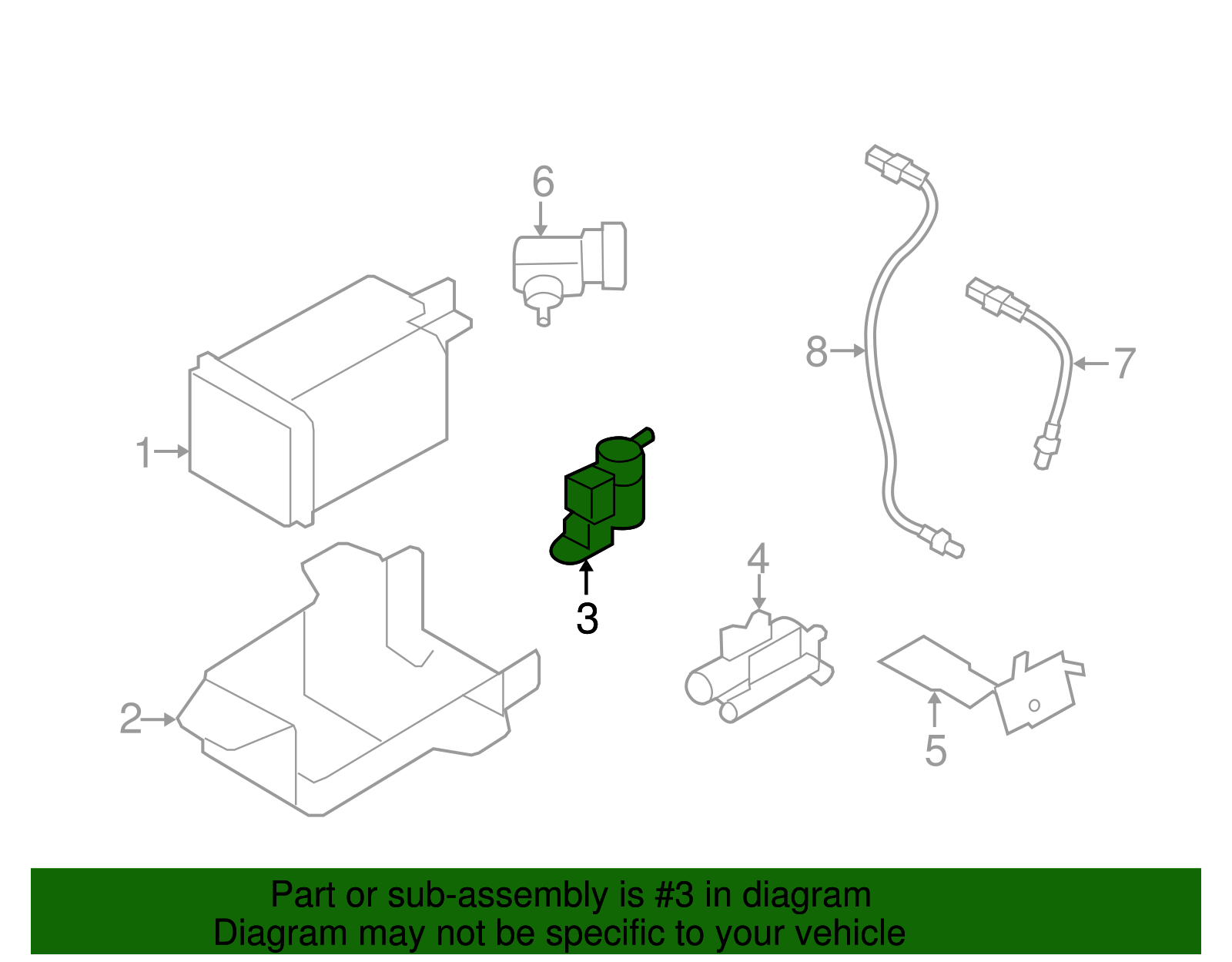 6

8

7

1

3

4

2

5

Part or sub-assembly is #3 in diagram
Diagram may not be specific to your vehicle