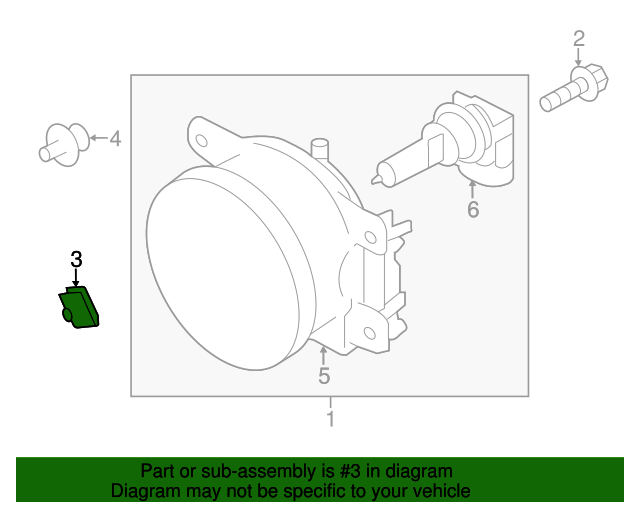 2
4
6
3
5
1

Part or sub-assembly is #3 in diagram
Diagram may not be specific to your vehicle