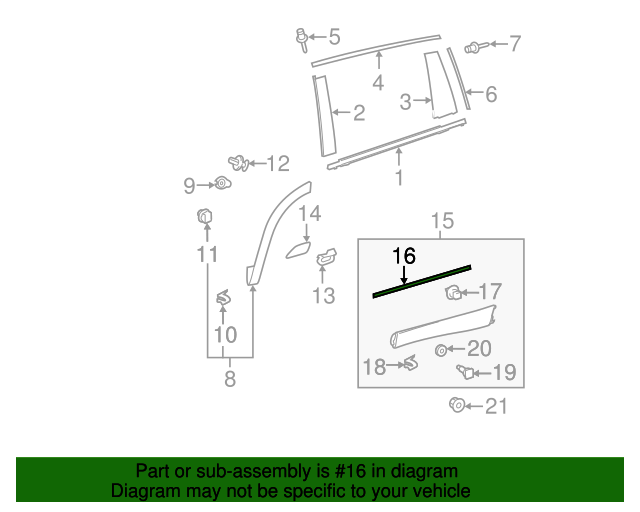 5
7
4
3
6
2
12
1
9
14
15
11
16
13
17
10
20
18
19
8
21

Part or sub-assembly is #16 in diagram
Diagram may not be specific to your vehicle