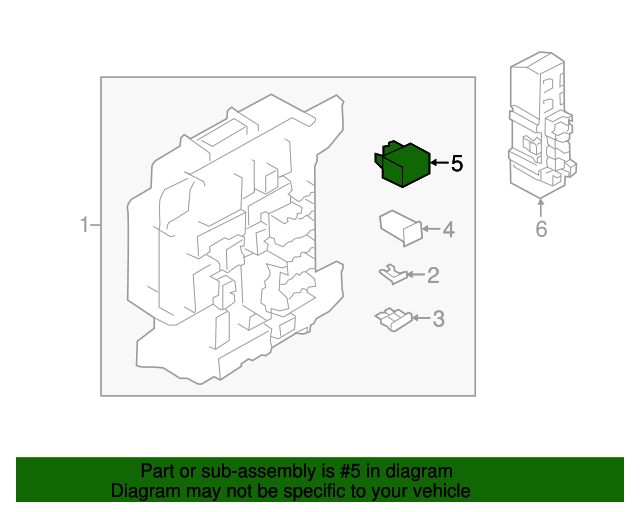 1
5
4
2
3
6

Part or sub-assembly is #5 in diagram
Diagram may not be specific to your vehicle