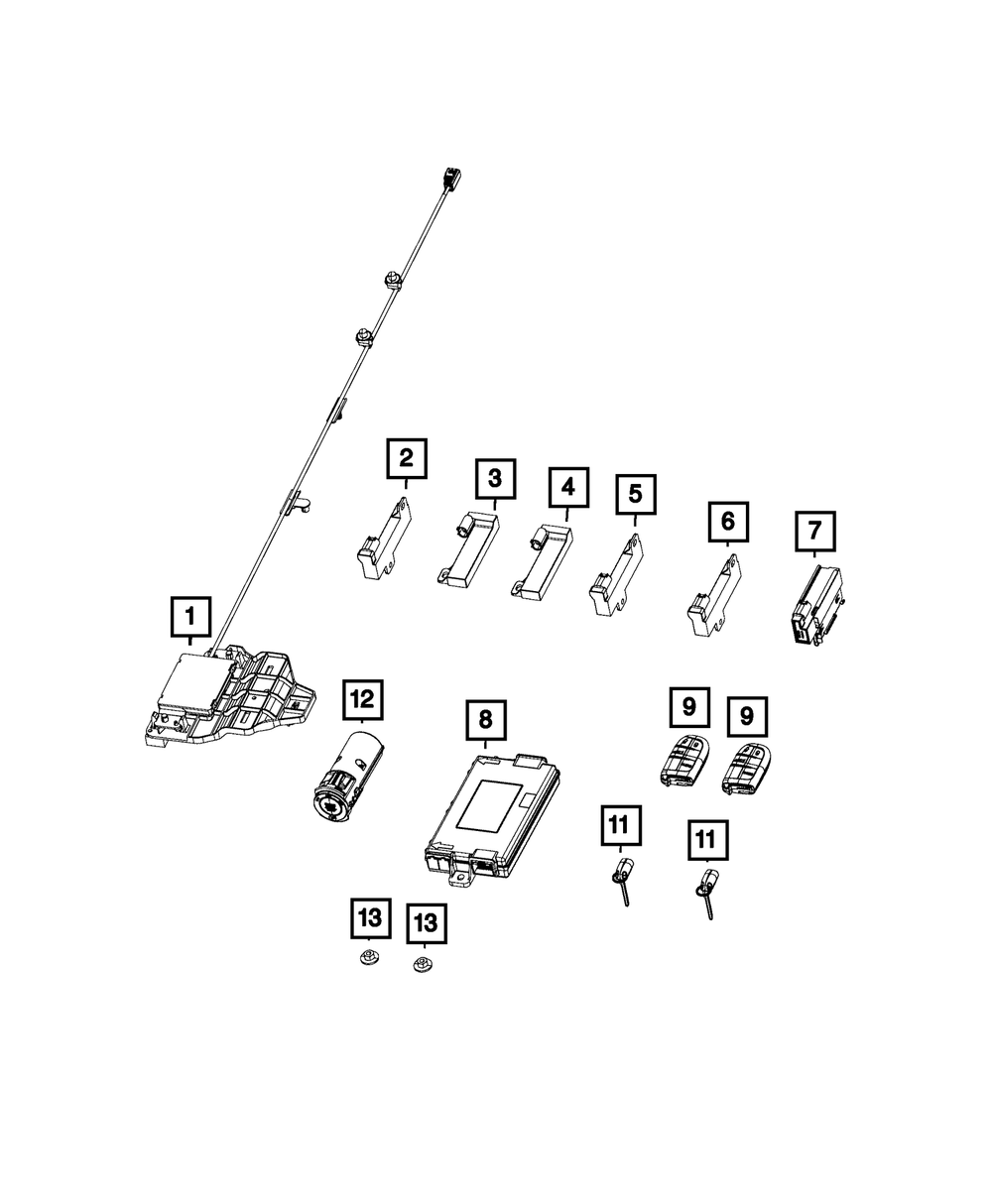 2
3
4
5
6
7
1
12
8
9
9
11
11
13
13