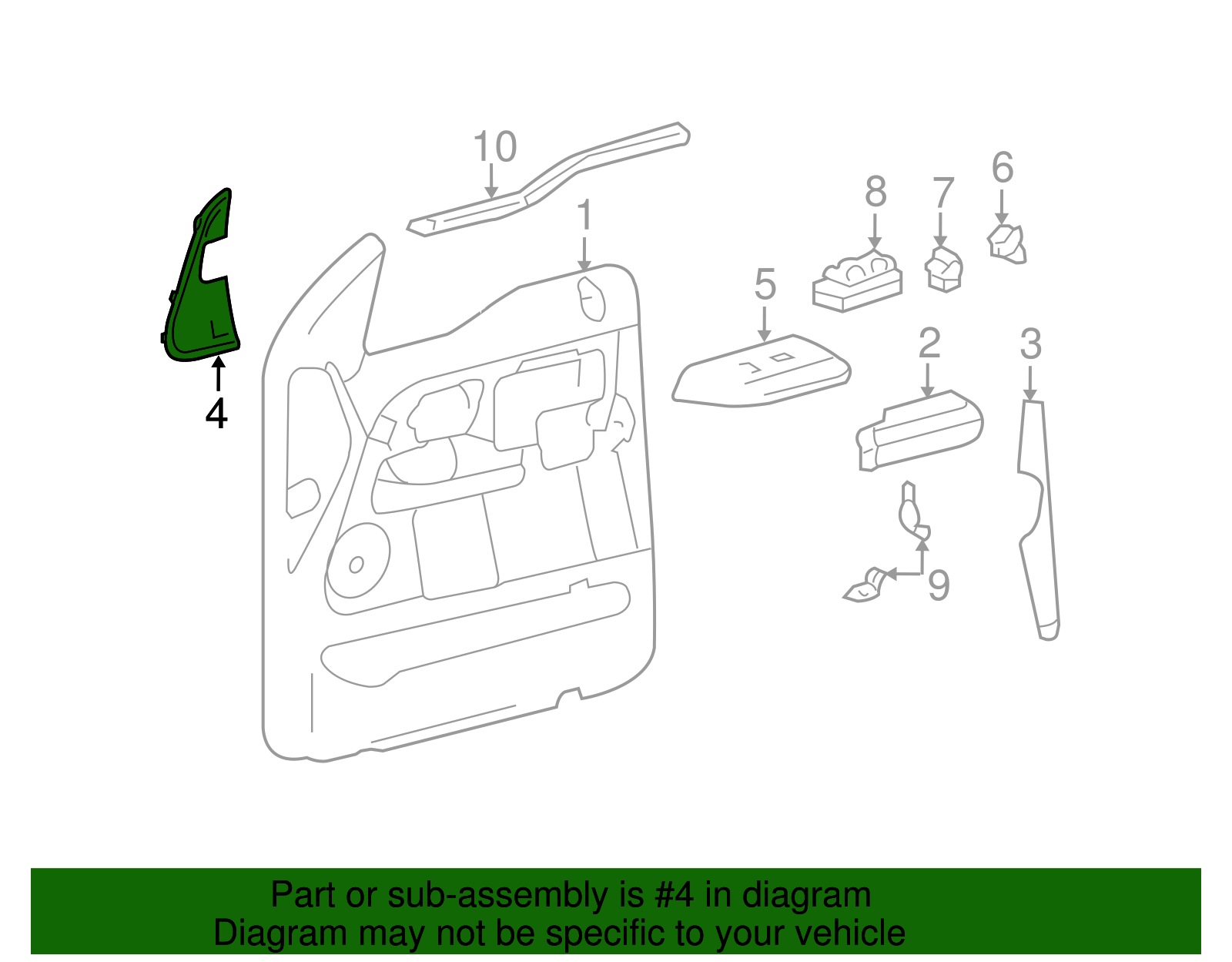 10
1
8
7
6
5
2
3
4
9

Part or sub-assembly is #4 in diagram
Diagram may not be specific to your vehicle